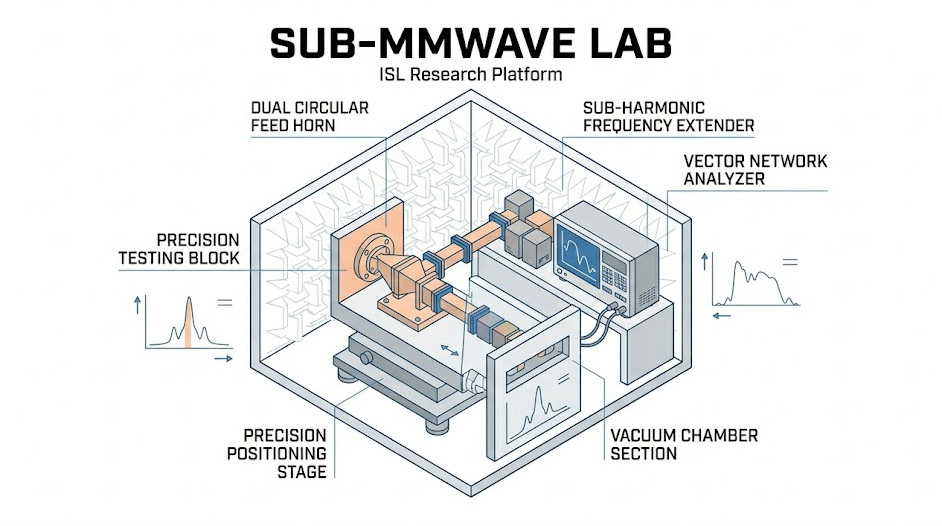 SUB-MMWAVE LAB
ISL Research Platform

DUAL CIRCULAR FEED HORN

SUB-HARMONIC FREQUENCY EXTENDER

VECTOR NETWORK ANALYZER

PRECISION TESTING BLOCK

PRECISION POSITIONING STAGE

VACUUM CHAMBER SECTION