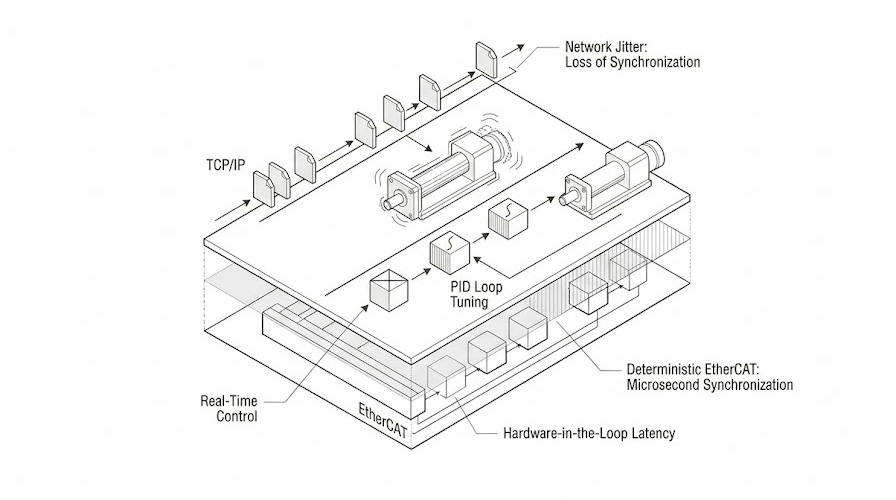 Network Jitter:
Loss of Synchronization

TCP/IP

PID Loop
Tuning

Deterministic EtherCAT:
Microsecond Synchronization

Real-Time
Control

EtherCAT

Hardware-in-the-Loop Latency