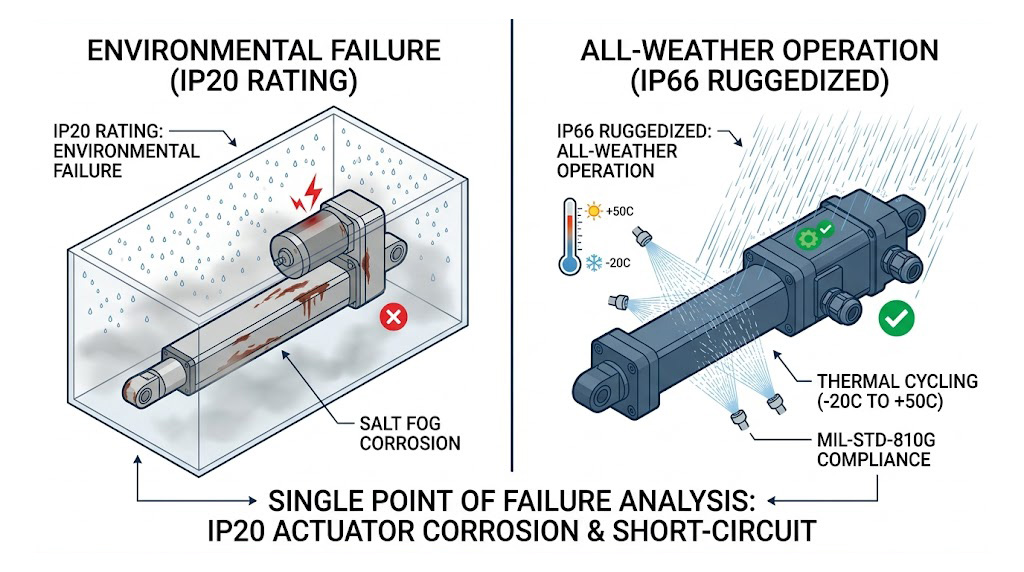 ENVIRONMENTAL FAILURE
(IP20 RATING)

IP20 RATING:
ENVIRONMENTAL
FAILURE

SALT FOG
CORROSION

ALL-WEATHER OPERATION
(IP66 RUGGEDIZED)

IP66 RUGGEDIZED:
ALL-WEATHER
OPERATION

+50C

-20C

THERMAL CYCLING
(-20C TO +50C)

MIL-STD-810G
COMPLIANCE

SINGLE POINT OF FAILURE ANALYSIS:
IP20 ACTUATOR CORROSION & SHORT-CIRCUIT