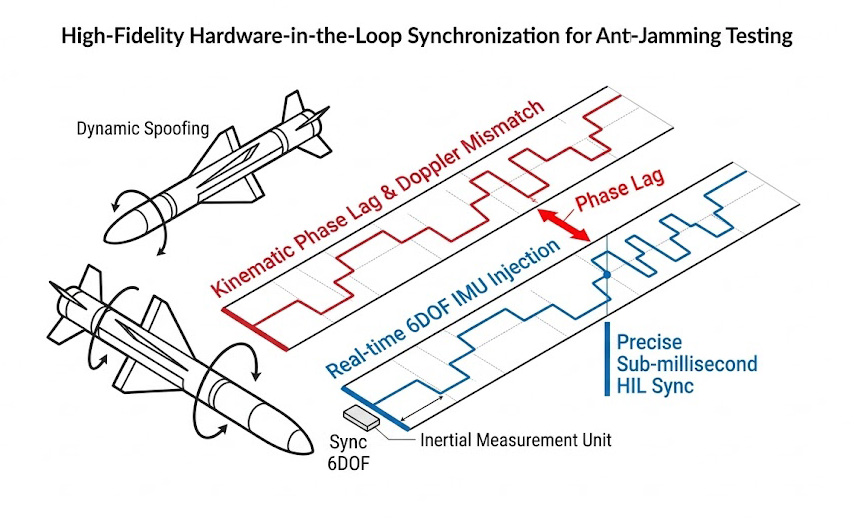 High-Fidelity Hardware-in-the-Loop Synchronization for Ant-Jamming Testing

Dynamic Spoofing

Kinematic Phase Lag & Doppler Mismatch

Phase Lag

Real-time 6DOF IMU Injection

Precise Sub-millisecond HIL Sync

Sync 6DOF

Inertial Measurement Unit