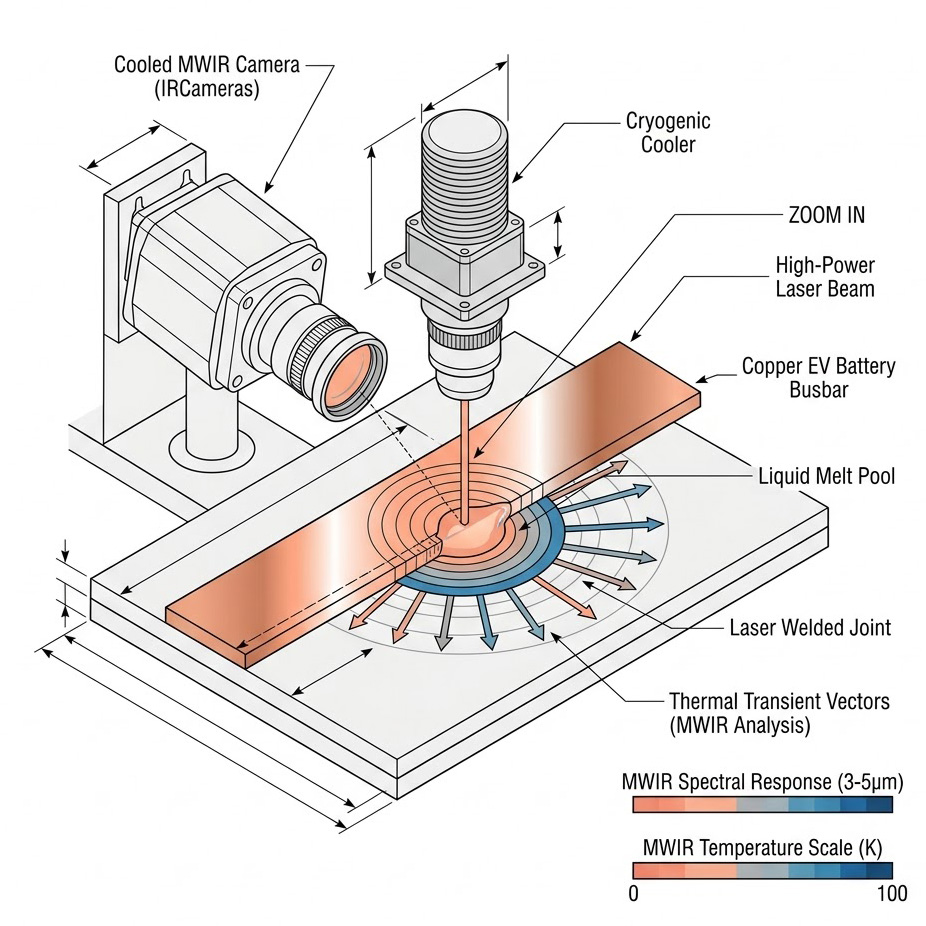 Cooled MWIR Camera
(IRCameras)

Cryogenic
Cooler

ZOOM IN

High-Power
Laser Beam

Copper EV Battery
Busbar

Liquid Melt Pool

Laser Welded Joint

Thermal Transient Vectors
(MWIR Analysis)

MWIR Spectral Response (3-5μm)

MWIR Temperature Scale (K)
0
100