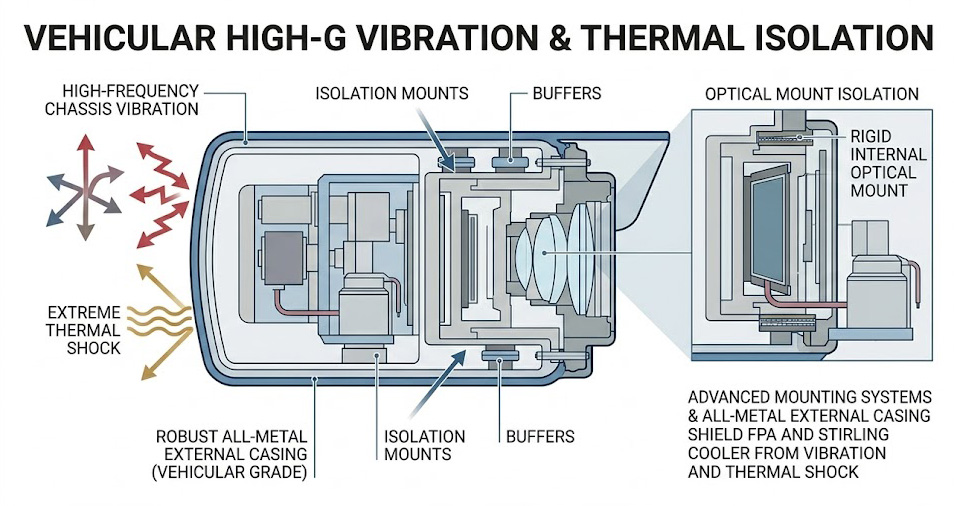 VEHICULAR HIGH-G VIBRATION & THERMAL ISOLATION

HIGH-FREQUENCY CHASSIS VIBRATION

ISOLATION MOUNTS

BUFFERS

OPTICAL MOUNT ISOLATION

RIGID INTERNAL OPTICAL MOUNT

EXTREME THERMAL SHOCK

ROBUST ALL-METAL EXTERNAL CASING (VEHICULAR GRADE)

ISOLATION MOUNTS

BUFFERS

ADVANCED MOUNTING SYSTEMS & ALL-METAL EXTERNAL CASING SHIELD FPA AND STIRLING COOLER FROM VIBRATION AND THERMAL SHOCK