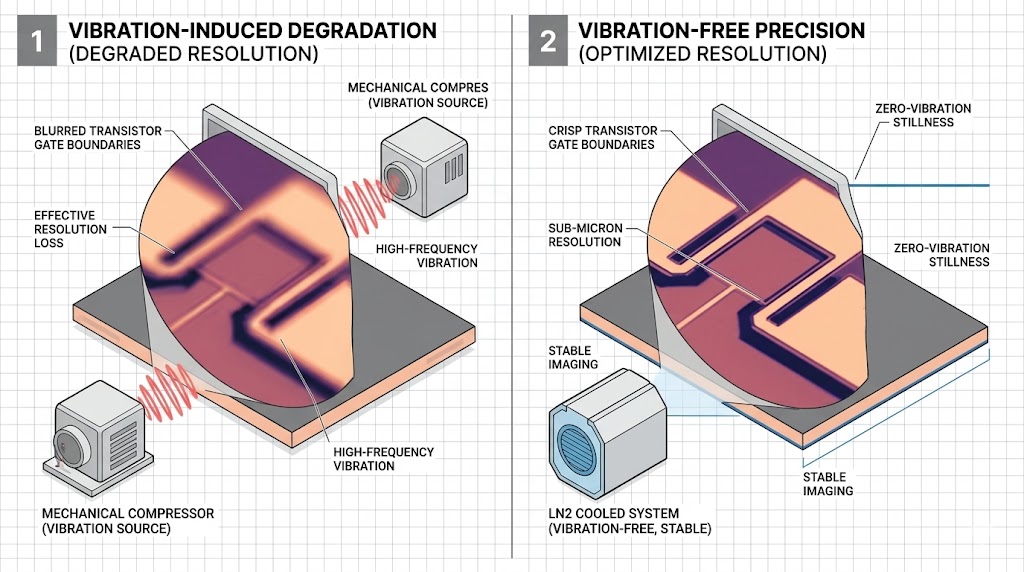 1 VIBRATION-INDUCED DEGRADATION
(DEGRADED RESOLUTION)

MECHANICAL COMPRES
(VIBRATION SOURCE)

BLURRED TRANSISTOR GATE BOUNDARIES

EFFECTIVE RESOLUTION LOSS

HIGH-FREQUENCY VIBRATION

HIGH-FREQUENCY VIBRATION

MECHANICAL COMPRESSOR
(VIBRATION SOURCE)

2 VIBRATION-FREE PRECISION
(OPTIMIZED RESOLUTION)

ZERO-VIBRATION STILLNESS

CRISP TRANSISTOR GATE BOUNDARIES

SUB-MICRON RESOLUTION

ZERO-VIBRATION STILLNESS

STABLE IMAGING

STABLE IMAGING

LN2 COOLED SYSTEM
(VIBRATION-FREE, STABLE)