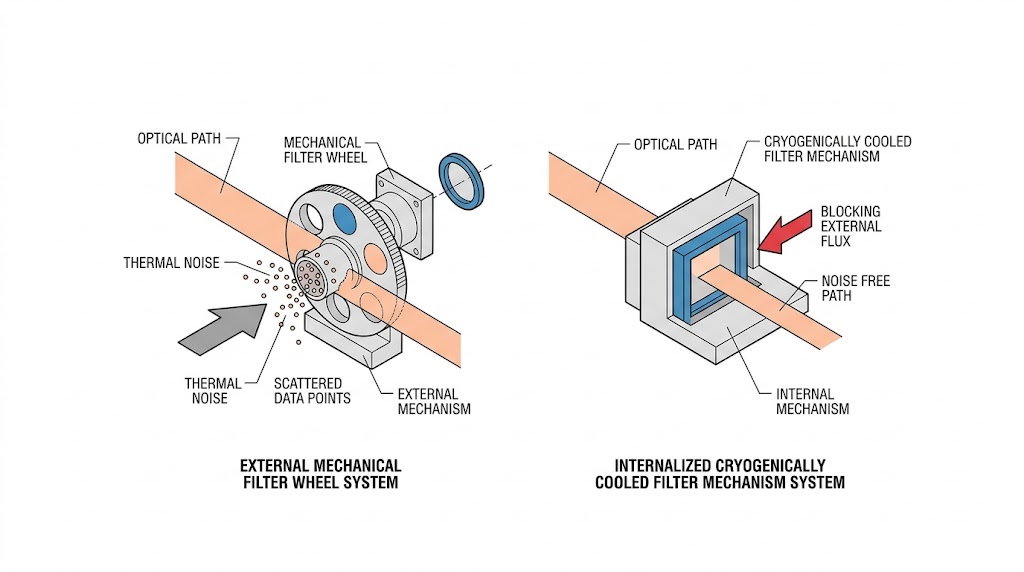 OPTICAL PATH

MECHANICAL FILTER WHEEL

THERMAL NOISE

THERMAL NOISE

SCATTERED DATA POINTS

EXTERNAL MECHANISM

EXTERNAL MECHANICAL FILTER WHEEL SYSTEM

OPTICAL PATH

CRYOGENICALLY COOLED FILTER MECHANISM

BLOCKING EXTERNAL FLUX

NOISE FREE PATH

INTERNAL MECHANISM

INTERNALIZED CRYOGENICALLY COOLED FILTER MECHANISM SYSTEM