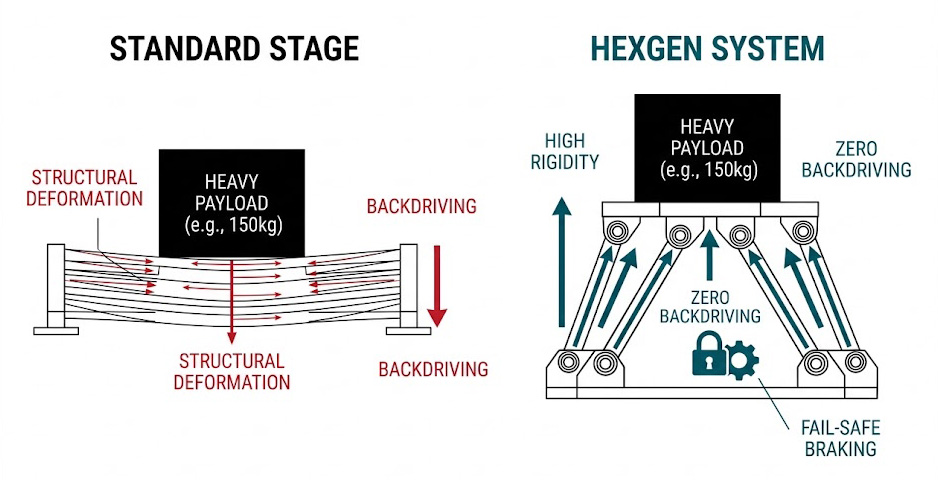 STANDARD STAGE

STRUCTURAL DEFORMATION

HEAVY PAYLOAD (e.g., 150kg)

BACKDRIVING

STRUCTURAL DEFORMATION

BACKDRIVING

HEXGEN SYSTEM

HIGH RIGIDITY

HEAVY PAYLOAD (e.g., 150kg)

ZERO BACKDRIVING

ZERO BACKDRIVING

FAIL-SAFE BRAKING