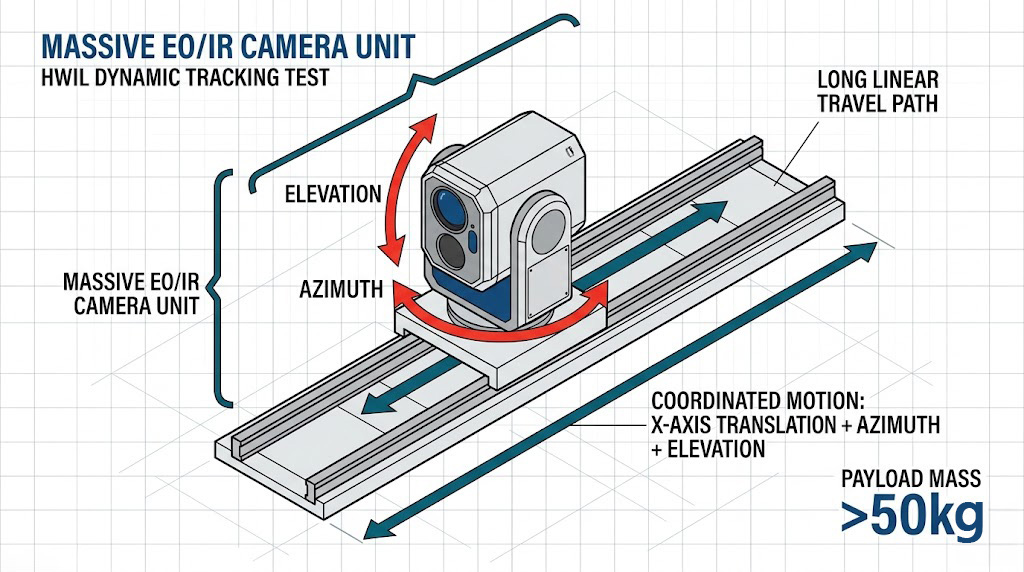 MASSIVE EO/IR CAMERA UNIT
HWIL DYNAMIC TRACKING TEST

LONG LINEAR TRAVEL PATH

ELEVATION

MASSIVE EO/IR CAMERA UNIT

AZIMUTH

COORDINATED MOTION: X-AXIS TRANSLATION + AZIMUTH + ELEVATION

PAYLOAD MASS
>50kg