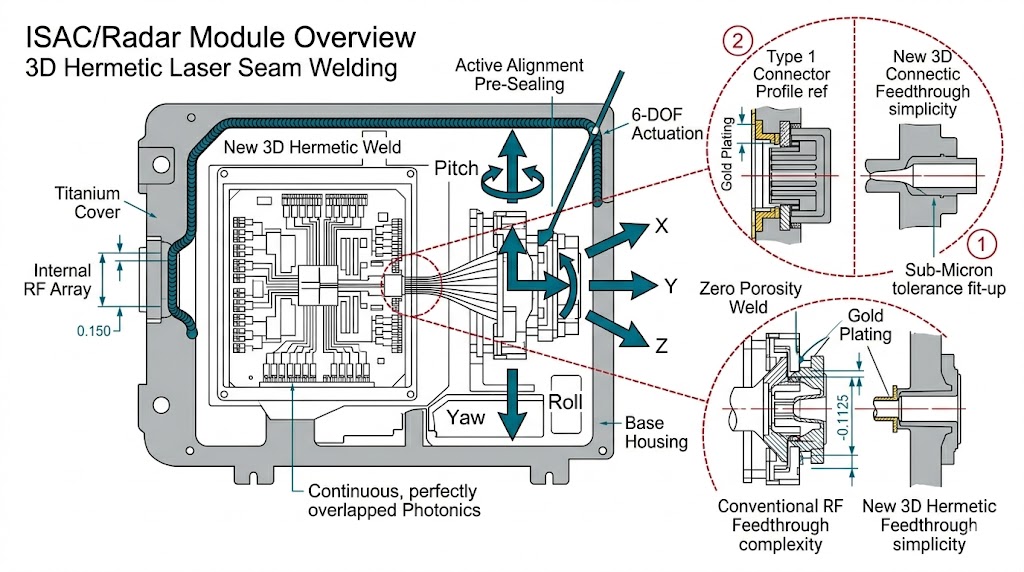 ISAC/Radar Module Overview
3D Hermetic Laser Seam Welding

Active Alignment Pre-Sealing

6-DOF Actuation

New 3D Hermetic Weld

Pitch

Titanium Cover

Internal RF Array

0.150

X

Y

Z

Yaw

Roll

Base Housing

Continuous, perfectly overlapped Photonics

2

Type 1 Connector Profile ref

Gold Plating

New 3D Connectic Feedthrough simplicity

1

Sub-Micron tolerance fit-up

Zero Porosity Weld

Gold Plating

-0.1125

Conventional RF Feedthrough complexity

New 3D Hermetic Feedthrough simplicity