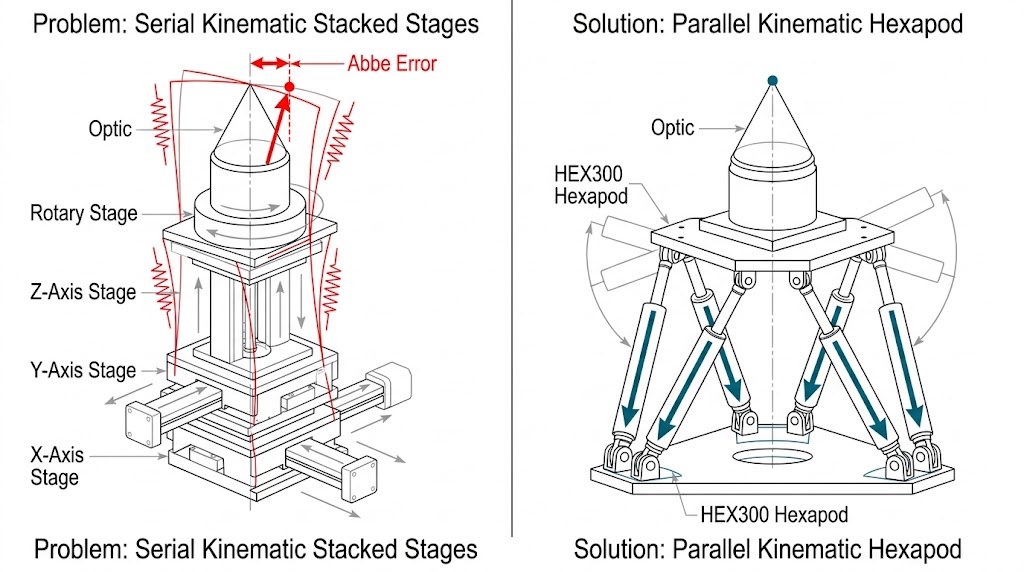 Problem: Serial Kinematic Stacked Stages

Abbe Error

Optic

Rotary Stage

Z-Axis Stage

Y-Axis Stage

X-Axis Stage

Problem: Serial Kinematic Stacked Stages

Solution: Parallel Kinematic Hexapod

Optic

HEX300 Hexapod

HEX300 Hexapod

Solution: Parallel Kinematic Hexapod