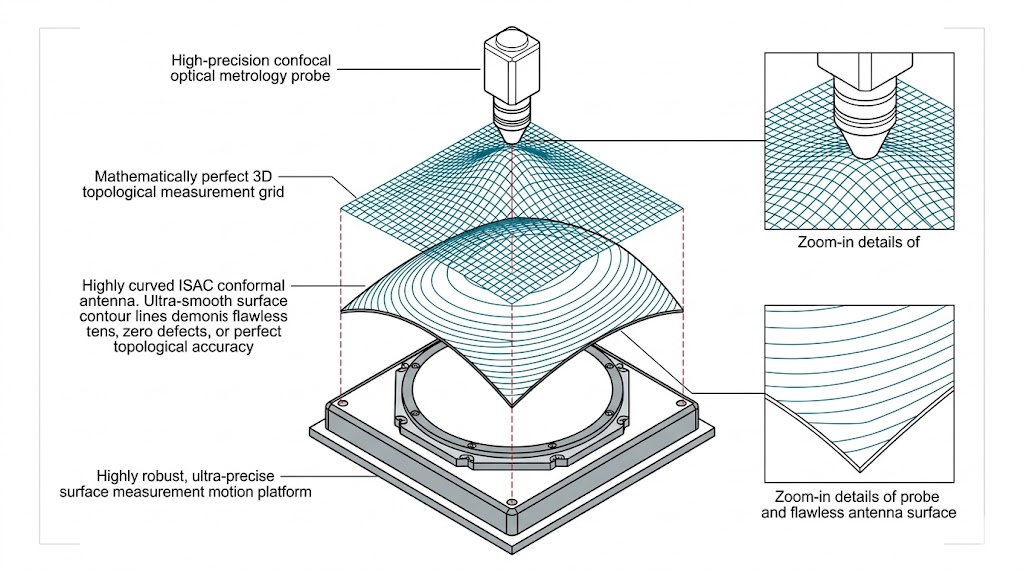 High-precision confocal optical metrology probe

Mathematically perfect 3D topological measurement grid

Highly curved ISAC conformal antenna. Ultra-smooth surface contour lines demonis flawless tens, zero defects, or perfect topological accuracy

Highly robust, ultra-precise surface measurement motion platform

Zoom-in details of

Zoom-in details of probe and flawless antenna surface