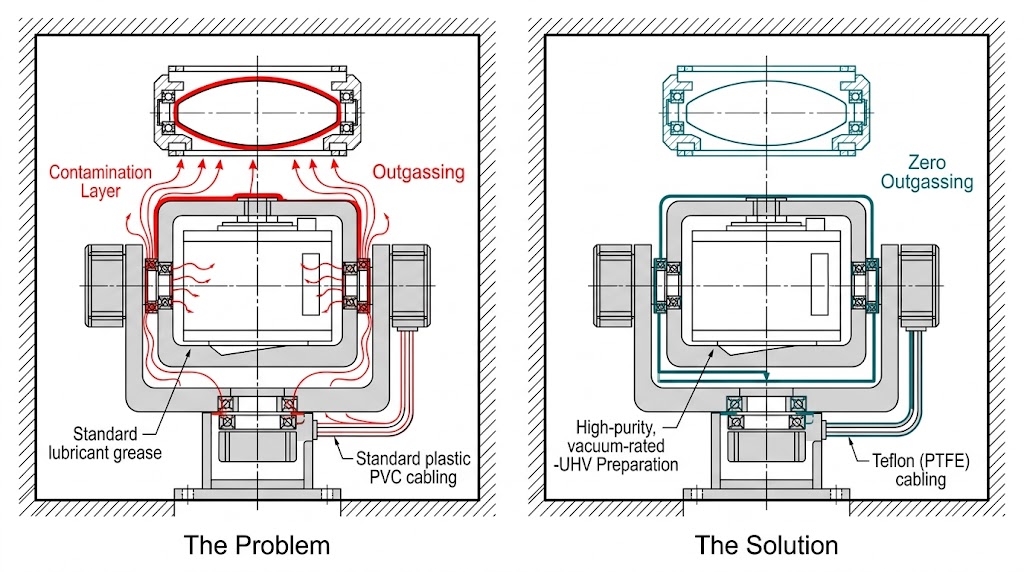 Contamination Layer

Outgassing

Standard lubricant grease

Standard plastic PVC cabling

The Problem

Zero Outgassing

High-purity, vacuum-rated -UHV Preparation

Teflon (PTFE) cabling

The Solution