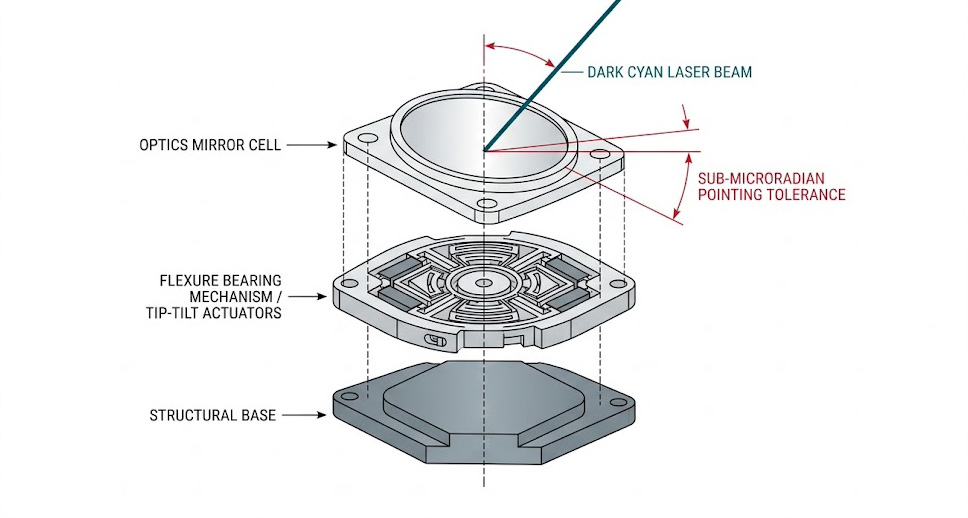 DARK CYAN LASER BEAM

OPTICS MIRROR CELL

SUB-MICRORADIAN POINTING TOLERANCE

FLEXURE BEARING MECHANISM / TIP-TILT ACTUATORS

STRUCTURAL BASE