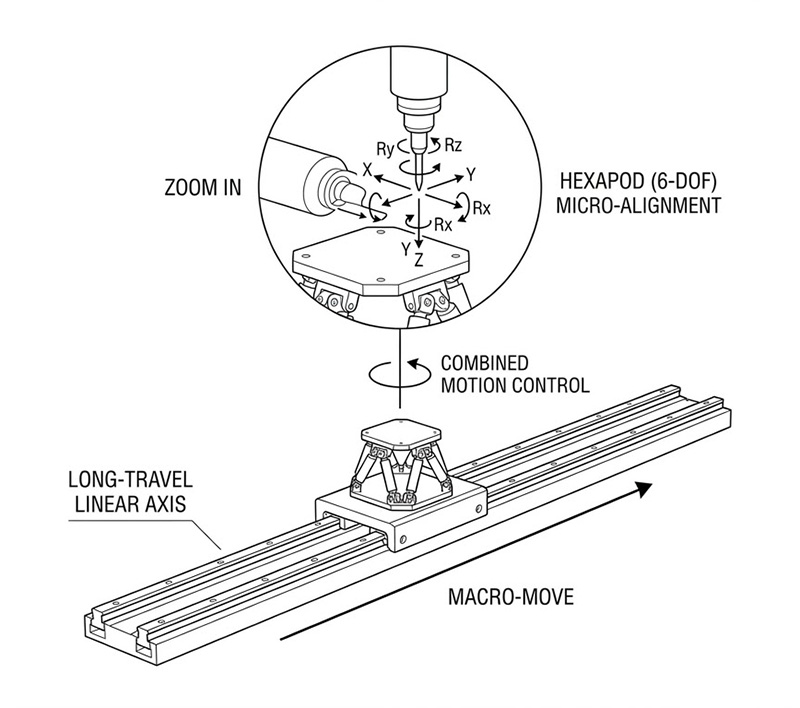 ZOOM IN

Ry
Rz
X
Y
Rx
Rx
Y
Z

HEXAPOD (6-DOF)
MICRO-ALIGNMENT

COMBINED
MOTION CONTROL

LONG-TRAVEL
LINEAR AXIS

MACRO-MOVE