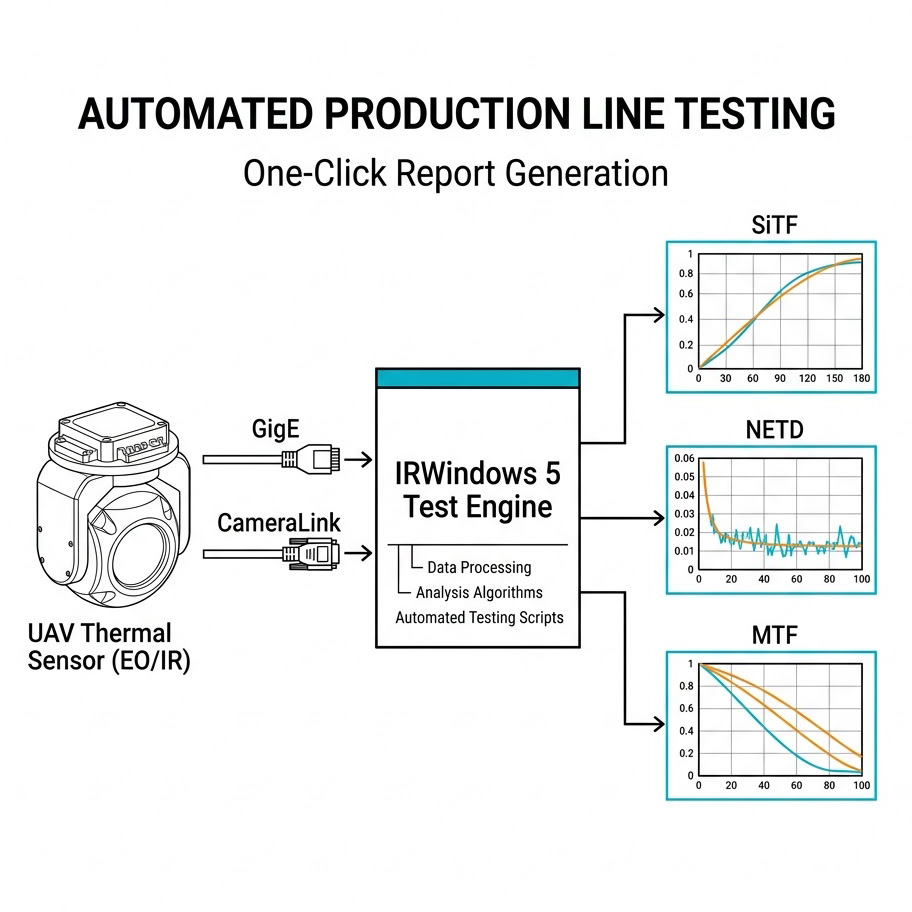 AUTOMATED PRODUCTION LINE TESTING

One-Click Report Generation

UAV Thermal Sensor (EO/IR)

GigE

CameraLink

IRWindows 5 Test Engine

Data Processing
Analysis Algorithms
Automated Testing Scripts

SiTF

1
0.8
0.6
0.4
0.2
0
0 30 60 90 120 150 180

NETD

0.06
0.05
0.04
0.03
0.02
0.01
0 20 40 60 80 100

MTF

1
0.8
0.6
0.4
0.2
0
0 20 40 60 80 100