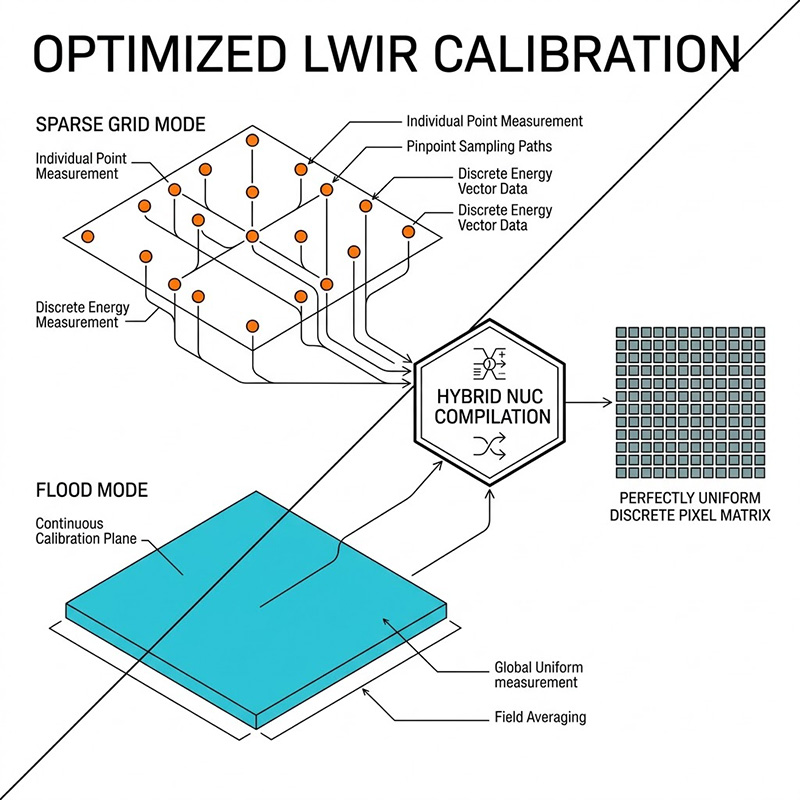 OPTIMIZED LWIR CALIBRATION

SPARSE GRID MODE

Individual Point Measurement

Individual Point Measurement

Pinpoint Sampling Paths

Discrete Energy Vector Data

Discrete Energy Vector Data

Discrete Energy Measurement

HYBRID NUC COMPILATION

PERFECTLY UNIFORM DISCRETE PIXEL MATRIX

FLOOD MODE

Continuous Calibration Plane

Global Uniform measurement

Field Averaging