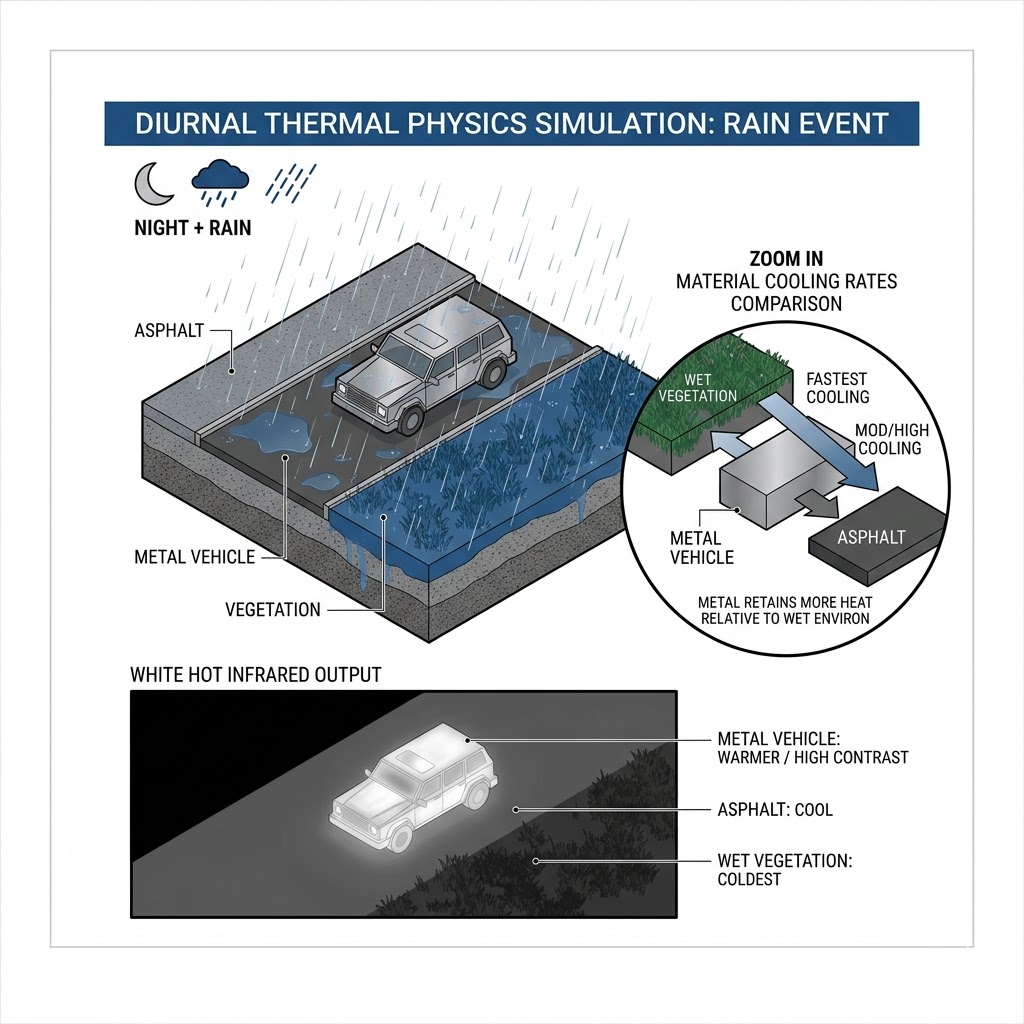 DIURNAL THERMAL PHYSICS SIMULATION: RAIN EVENT

NIGHT + RAIN

ASPHALT

METAL VEHICLE

VEGETATION

ZOOM IN
MATERIAL COOLING RATES COMPARISON

WET VEGETATION

FASTEST COOLING

MOD/HIGH COOLING

METAL VEHICLE

ASPHALT

METAL RETAINS MORE HEAT RELATIVE TO WET ENVIRON

WHITE HOT INFRARED OUTPUT

METAL VEHICLE: WARMER / HIGH CONTRAST

ASPHALT: COOL

WET VEGETATION: COLDEST