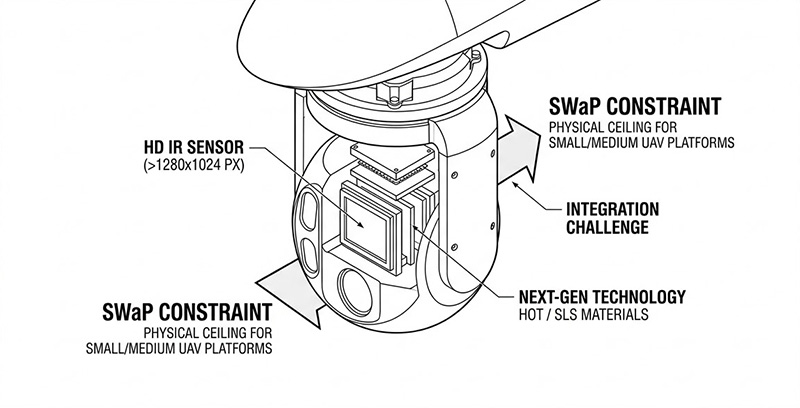 SWaP CONSTRAINT
PHYSICAL CEILING FOR SMALL/MEDIUM UAV PLATFORMS

HD IR SENSOR
(>1280x1024 PX)

INTEGRATION CHALLENGE

NEXT-GEN TECHNOLOGY
HOT / SLS MATERIALS

SWaP CONSTRAINT
PHYSICAL CEILING FOR SMALL/MEDIUM UAV PLATFORMS