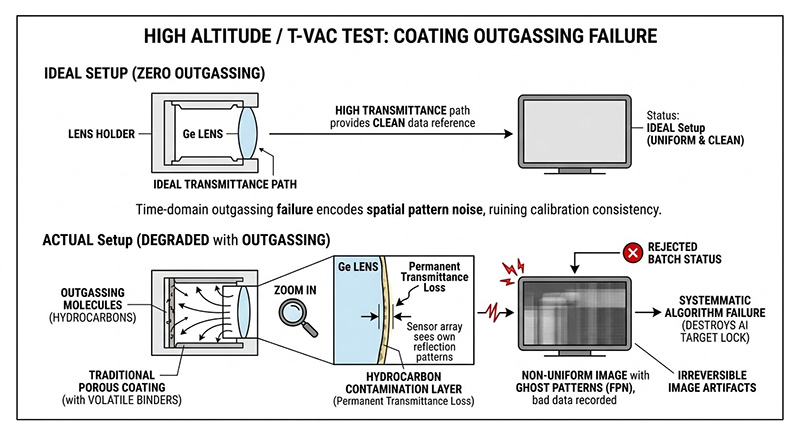 HIGH ALTITUDE / T-VAC TEST: COATING OUTGASSING FAILURE

IDEAL SETUP (ZERO OUTGASSING)

LENS HOLDER

Ge LENS

IDEAL TRANSMITTANCE PATH

HIGH TRANSMITTANCE path provides CLEAN data reference

Status: IDEAL Setup (UNIFORM & CLEAN)

Time-domain outgassing failure encodes spatial pattern noise, ruining calibration consistency.

ACTUAL Setup (DEGRADED with OUTGASSING)

OUTGASSING MOLECULES (HYDROCARBONS)

TRADITIONAL POROUS COATING (with VOLATILE BINDERS)

ZOOM IN

Ge LENS

Permanent Transmittance Loss

Sensor array sees own reflection patterns

HYDROCARBON CONTAMINATION LAYER (Permanent Transmittance Loss)

REJECTED BATCH STATUS

NON-UNIFORM IMAGE with GHOST PATTERNS (FPN), bad data recorded

SYSTEMMATIC ALGORITHM FAILURE (DESTROYS AI TARGET LOCK)

IRREVERSIBLE IMAGE ARTIFACTS