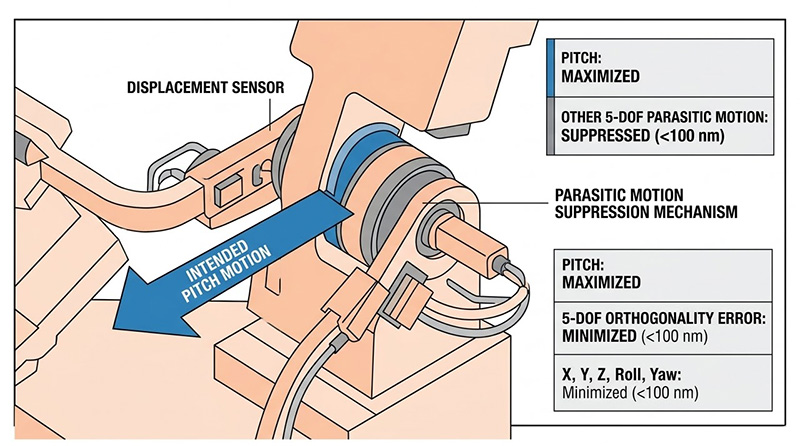 DISPLACEMENT SENSOR

INTENDED PITCH MOTION

PITCH:
MAXIMIZED

OTHER 5-DOF PARASITIC MOTION:
SUPPRESSED (<100 nm)

PARASITIC MOTION SUPPRESSION MECHANISM

PITCH:
MAXIMIZED

5-DOF ORTHOGONALITY ERROR:
MINIMIZED (<100 nm)

X, Y, Z, Roll, Yaw:
Minimized (<100 nm)