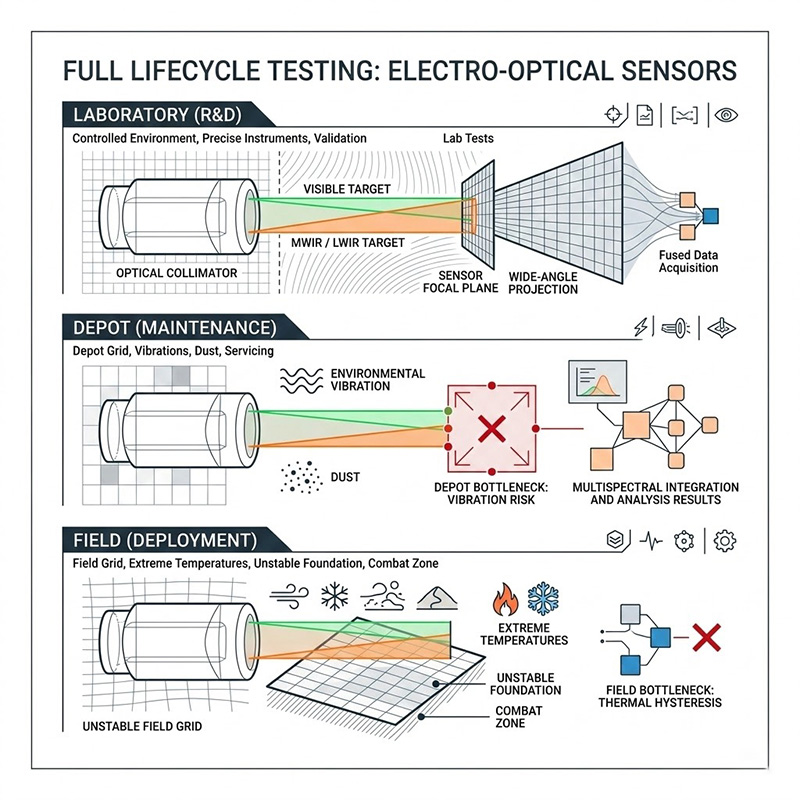 FULL LIFECYCLE TESTING: ELECTRO-OPTICAL SENSORS

LABORATORY (R&D)

Controlled Environment, Precise Instruments, Validation

Lab Tests

VISIBLE TARGET

MWIR / LWIR TARGET

OPTICAL COLLIMATOR

SENSOR FOCAL PLANE

WIDE-ANGLE PROJECTION

Fused Data Acquisition

DEPOT (MAINTENANCE)

Depot Grid, Vibrations, Dust, Servicing

ENVIRONMENTAL VIBRATION

DUST

DEPOT BOTTLENECK: VIBRATION RISK

MULTISPECTRAL INTEGRATION AND ANALYSIS RESULTS

FIELD (DEPLOYMENT)

Field Grid, Extreme Temperatures, Unstable Foundation, Combat Zone

EXTREME TEMPERATURES

UNSTABLE FOUNDATION

COMBAT ZONE

UNSTABLE FIELD GRID

FIELD BOTTLENECK: THERMAL HYSTERESIS