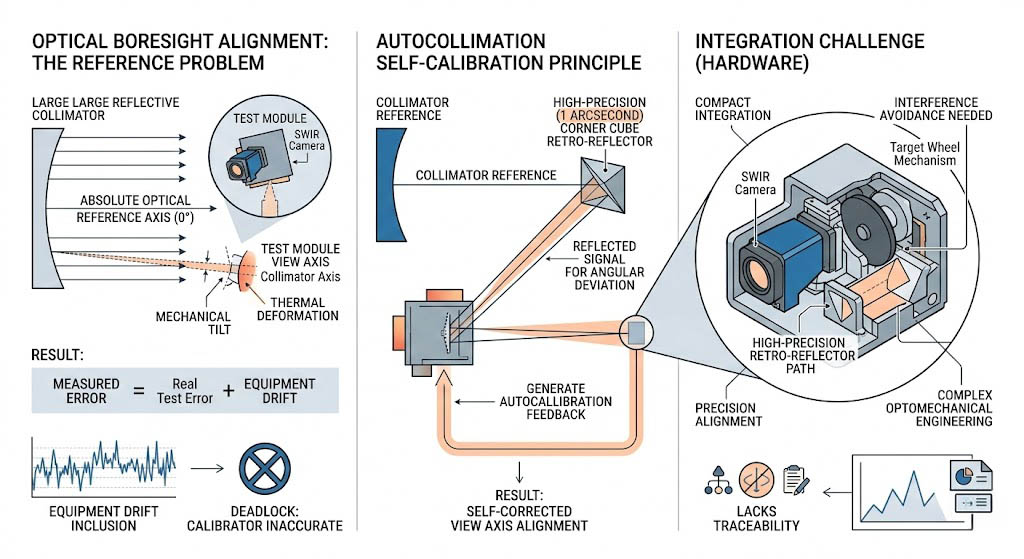 OPTICAL BORESIGHT ALIGNMENT: THE REFERENCE PROBLEM

LARGE LARGE REFLECTIVE COLLIMATOR

TEST MODULE

SWIR Camera

ABSOLUTE OPTICAL REFERENCE AXIS (0°)

TEST MODULE VIEW AXIS

Collimator Axis

MECHANICAL TILT

THERMAL DEFORMATION

RESULT:

MEASURED ERROR = Real Test Error + EQUIPMENT DRIFT

EQUIPMENT DRIFT INCLUSION

DEADLOCK: CALIBRATOR INACCURATE

AUTOCOLLIMATION SELF-CALIBRATION PRINCIPLE

COLLIMATOR REFERENCE

HIGH-PRECISION (1 ARCSECOND) CORNER CUBE RETRO-REFLECTOR

COLLIMATOR REFERENCE

REFLECTED SIGNAL FOR ANGULAR DEVIATION

GENERATE AUTOCALLIBRATION FEEDBACK

RESULT: SELF-CORRECTED VIEW AXIS ALIGNMENT

INTEGRATION CHALLENGE (HARDWARE)

COMPACT INTEGRATION

INTERFERENCE AVOIDANCE NEEDED

Target Wheel Mechanism

SWIR Camera

HIGH-PRECISION RETRO-REFLECTOR PATH

PRECISION ALIGNMENT

COMPLEX OPTOMECHANICAL ENGINEERING

LACKS TRACEABILITY