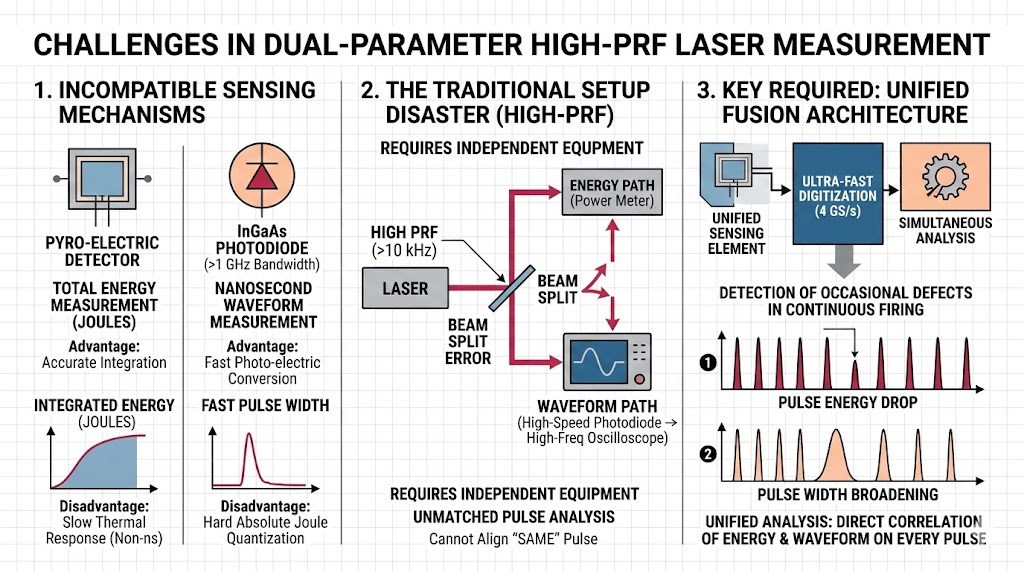 CHALLENGES IN DUAL-PARAMETER HIGH-PRF LASER MEASUREMENT

1. INCOMPATIBLE SENSING MECHANISMS

PYRO-ELECTRIC DETECTOR

TOTAL ENERGY MEASUREMENT (JOULES)

Advantage: Accurate Integration

INTEGRATED ENERGY (JOULES)

Disadvantage: Slow Thermal Response (Non-ns)

InGaAs PHOTODIODE (>1 GHz Bandwidth)

NANOSECOND WAVEFORM MEASUREMENT

Advantage: Fast Photo-electric Conversion

FAST PULSE WIDTH

Disadvantage: Hard Absolute Joule Quantization

2. THE TRADITIONAL SETUP DISASTER (HIGH-PRF)

REQUIRES INDEPENDENT EQUIPMENT

HIGH PRF (>10 kHz)

LASER

BEAM SPLIT ERROR

BEAM SPLIT

ENERGY PATH (Power Meter)

WAVEFORM PATH (High-Speed Photodiode → High-Freq Oscilloscope)

REQUIRES INDEPENDENT EQUIPMENT

UNMATCHED PULSE ANALYSIS

Cannot Align "SAME" Pulse

3. KEY REQUIRED: UNIFIED FUSION ARCHITECTURE

UNIFIED SENSING ELEMENT

ULTRA-FAST DIGITIZATION (4 GS/s)

SIMULTANEOUS ANALYSIS

DETECTION OF OCCASIONAL DEFECTS IN CONTINUOUS FIRING

1

PULSE ENERGY DROP

2

PULSE WIDTH BROADENING

UNIFIED ANALYSIS: DIRECT CORRELATION OF ENERGY & WAVEFORM ON EVERY PULSE