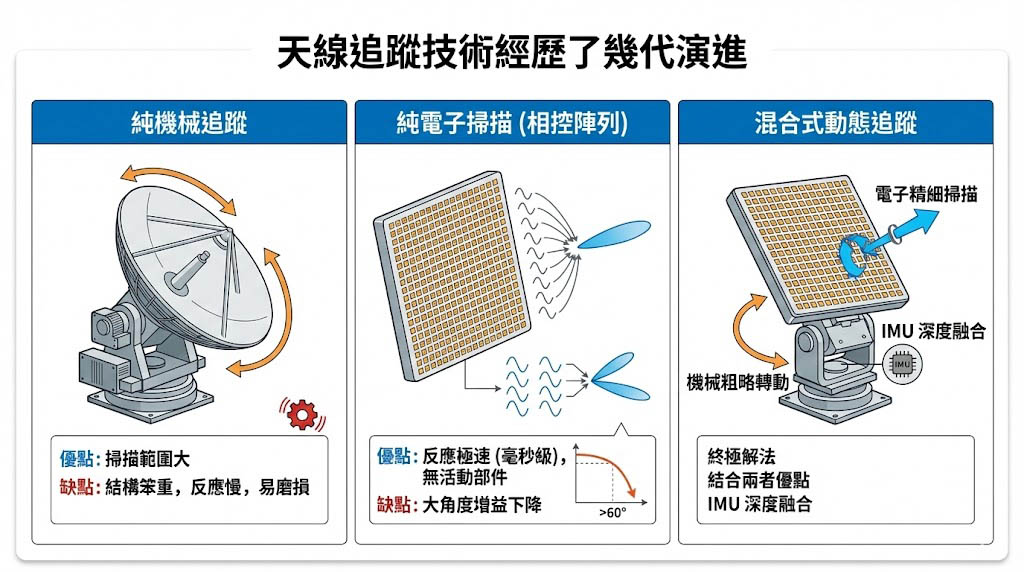 天線追蹤技術經歷了幾代演進

純機械追蹤

優點：掃描範圍大
缺點：結構笨重，反應慢，易磨損

純電子掃描 (相控陣列)

優點：反應極速 (毫秒級)，無活動部件
缺點：大角度增益下降

>60°

混合式動態追蹤

電子精細掃描

IMU 深度融合

IMU

機械粗略轉動

終極解法
結合兩者優點
IMU 深度融合