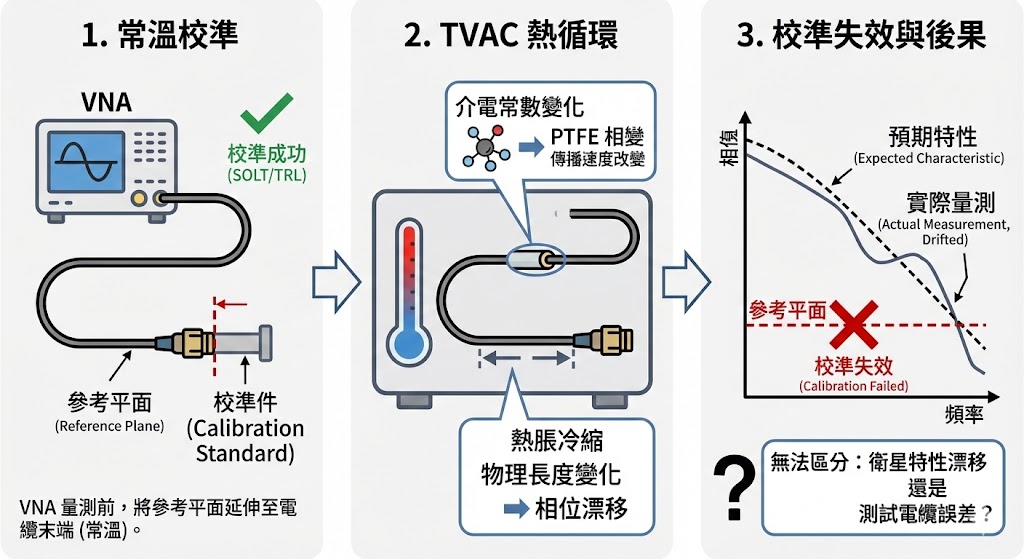 1. 常溫校準

VNA

校準成功
(SOLT/TRL)

參考平面
(Reference Plane)

校準件
(Calibration Standard)

VNA 量測前，將參考平面延伸至電纜末端 (常溫)。

2. TVAC 熱循環

介電常數變化

PTFE 相變
傳播速度改變

熱脹冷縮
物理長度變化
相位漂移

3. 校準失效與後果

相位

預期特性
(Expected Characteristic)

實際量測
(Actual Measurement, Drifted)

參考平面

校準失效
(Calibration Failed)

頻率

?

無法區分：衛星特性漂移
還是
測試電纜誤差？