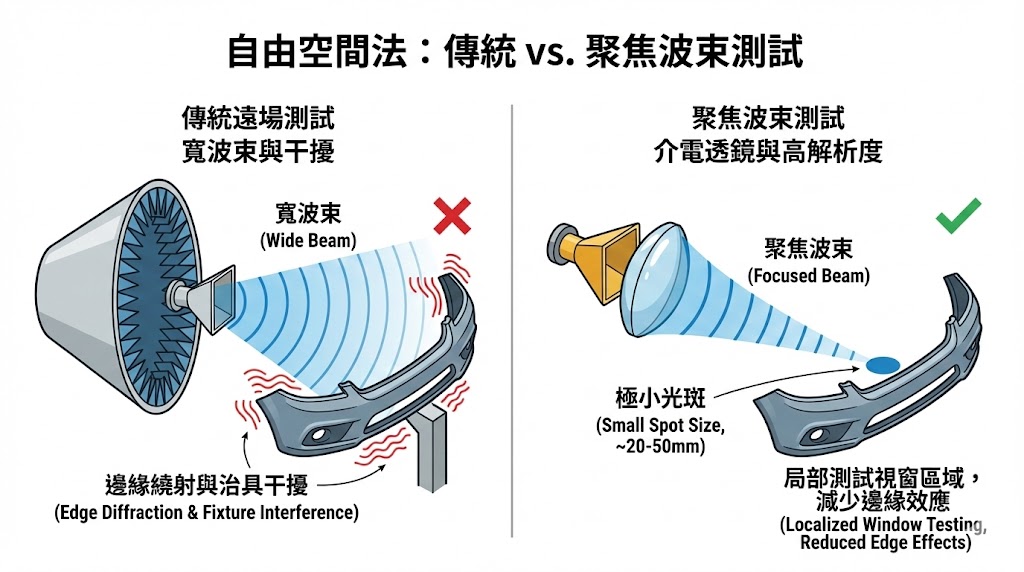 自由空間法：傳統 vs. 聚焦波束測試

傳統遠場測試
寬波束與干擾

寬波束
(Wide Beam)

邊緣繞射與治具干擾
(Edge Diffraction & Fixture Interference)

聚焦波束測試
介電透鏡與高解析度

聚焦波束
(Focused Beam)

極小光斑
(Small Spot Size, ~20-50mm)

局部測試視窗區域，減少邊緣效應
(Localized Window Testing, Reduced Edge Effects)