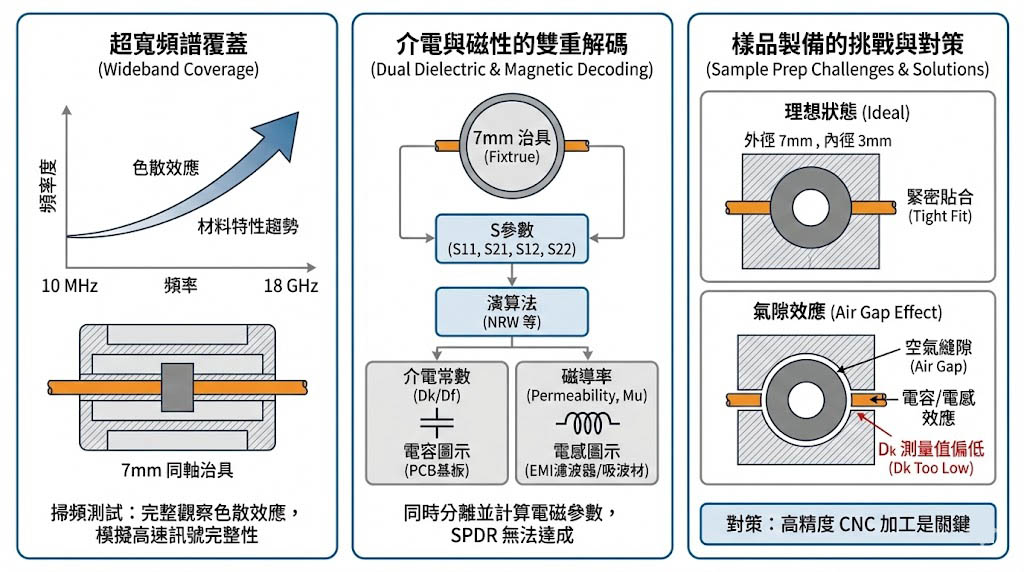 超寬頻譜覆蓋
(Wideband Coverage)

頻率度

色散效應

材料特性趨勢

10 MHz 頻率 18 GHz

7mm 同軸治具

掃頻測試：完整觀察色散效應，模擬高速訊號完整性

介電與磁性的雙重解碼
(Dual Dielectric & Magnetic Decoding)

7mm 治具
(Fixtrue)

S參數
(S11, S21, S12, S22)

演算法
(NRW 等)

介電常數
(Dk/Df)

電容圖示
(PCB基板)

磁導率
(Permeability, Mu)

電感圖示
(EMI濾波器/吸波材)

同時分離並計算電磁參數，SPDR 無法達成

樣品製備的挑戰與對策
(Sample Prep Challenges & Solutions)

理想狀態 (Ideal)

外徑 7mm，內徑 3mm

緊密貼合
(Tight Fit)

氣隙效應 (Air Gap Effect)

空氣縫隙
(Air Gap)

電容/電感效應

Dk 測量值偏低
(Dk Too Low)

對策：高精度 CNC 加工是關鍵