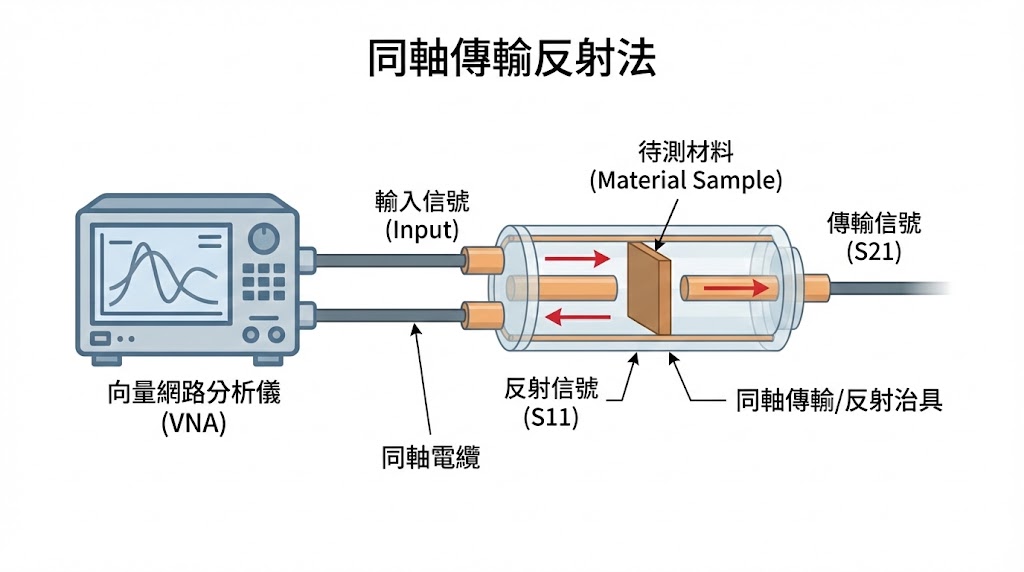 同軸傳輸反射法

待測材料
(Material Sample)

輸入信號
(Input)

傳輸信號
(S21)

向量網路分析儀
(VNA)

反射信號
(S11)

同軸傳輸/反射治具

同軸電纜