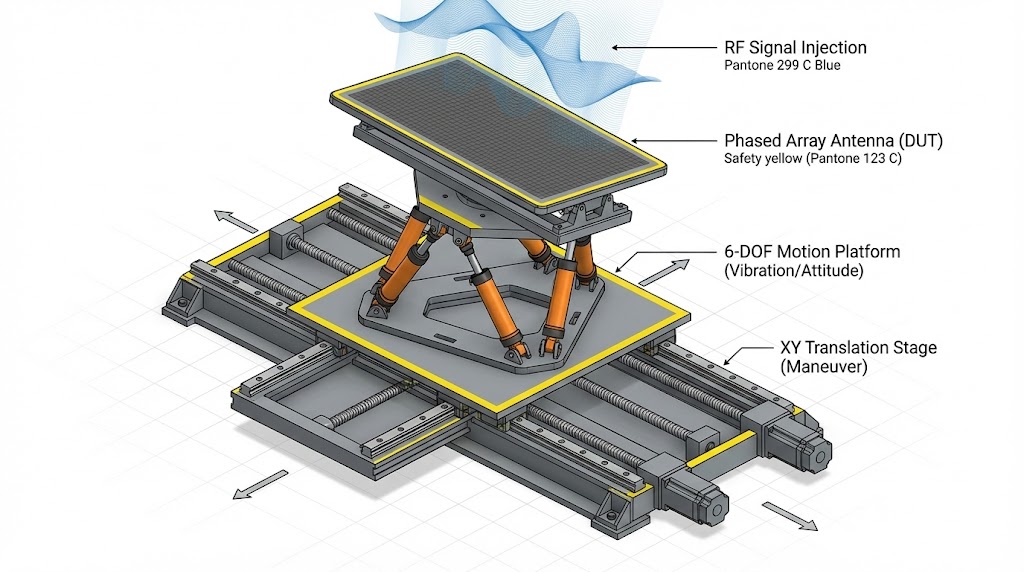 RF Signal Injection
Pantone 299 C Blue

Phased Array Antenna (DUT)
Safety yellow (Pantone 123 C)

6-DOF Motion Platform
(Vibration/Attitude)

XY Translation Stage
(Maneuver)