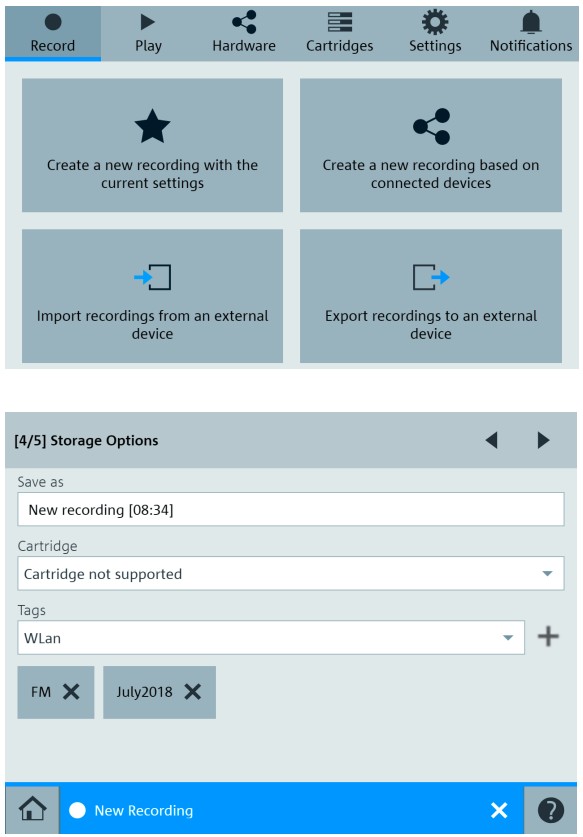 Record Play Hardware Cartridges Settings Notifications

Create a new recording with the current settings

Create a new recording based on connected devices

Import recordings from an external device

Export recordings to an external device

[4/5] Storage Options

Save as

New recording [08:34]

Cartridge

Cartridge not supported

Tags

WLan

FM

July2018

New Recording