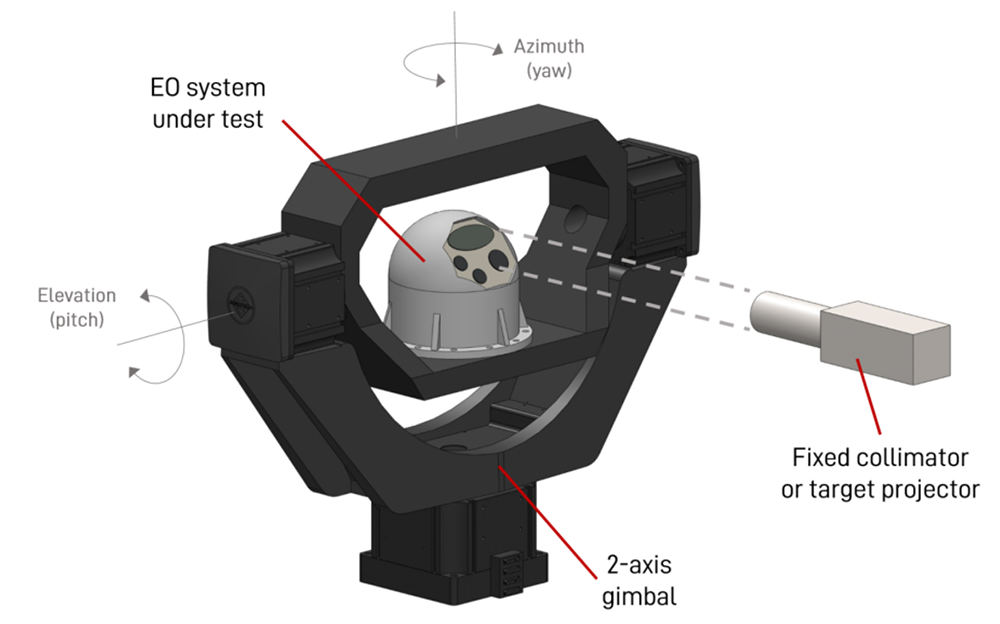 Azimuth
(yaw)

EO system
under test

Elevation
(pitch)

Fixed collimator
or target projector

2-axis
gimbal