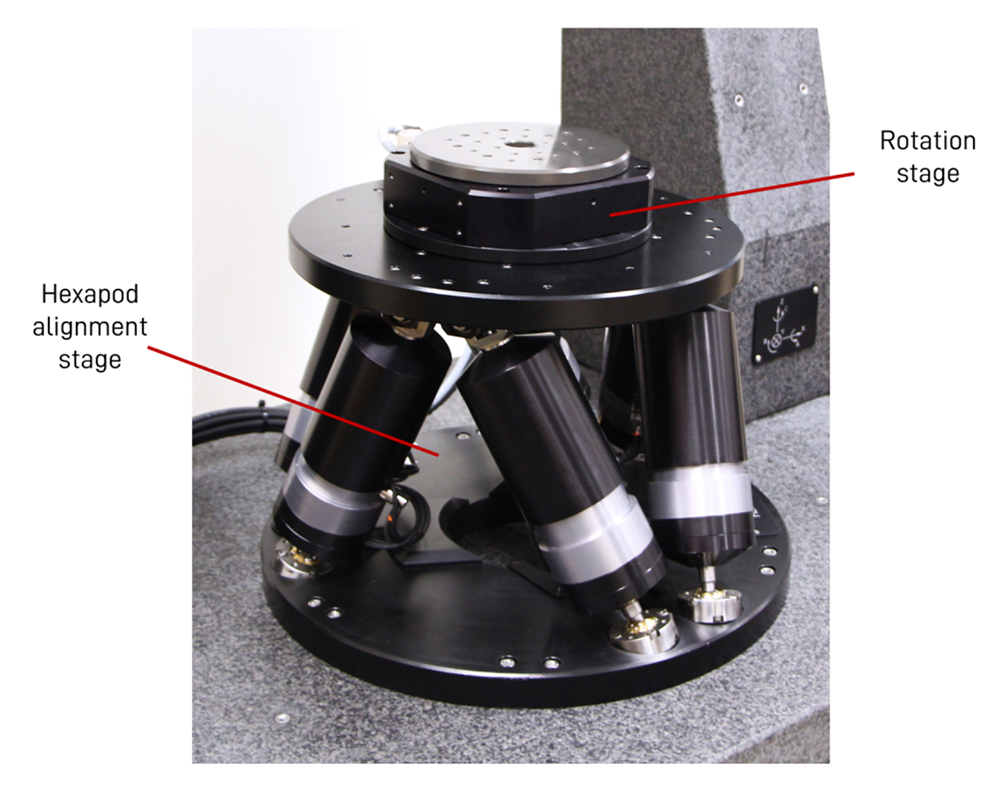 Rotation stage

Hexapod alignment stage