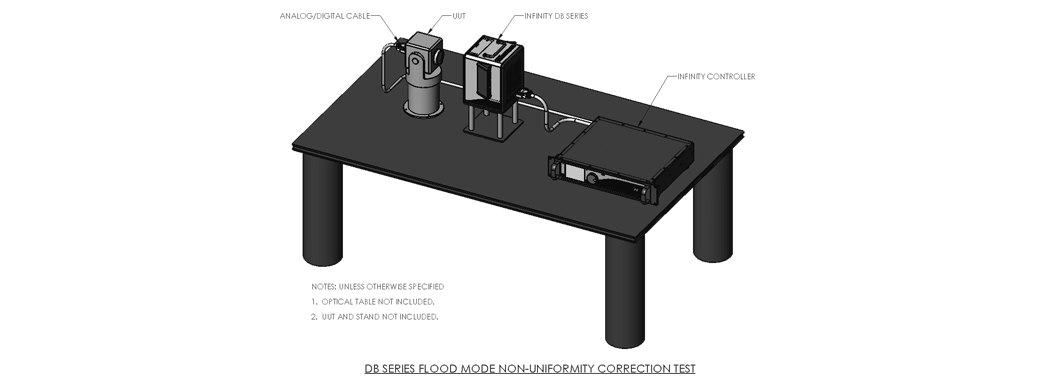 ANALOG/DIGITAL CABLE
UUT
INFINITY DB SERIES
INFINITY CONTROLLER

NOTES: UNLESS OTHERWISE SPECIFIED
1. OPTICAL TABLE NOT INCLUDED.
2. UUT AND STAND NOT INCLUDED.

DB SERIES FLOOD MODE NON-UNIFORMITY CORRECTION TEST