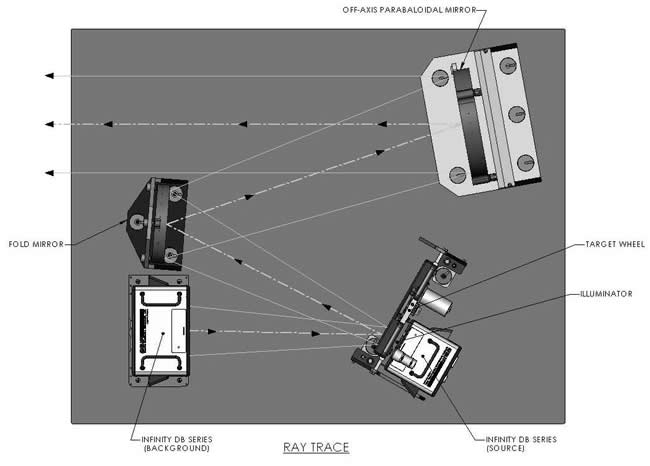 OFF-AXIS PARABALOIDAL MIRROR

FOLD MIRROR

TARGET WHEEL

ILLUMINATOR

INFINITY DB SERIES (BACKGROUND)

RAY TRACE

INFINITY DB SERIES (SOURCE)