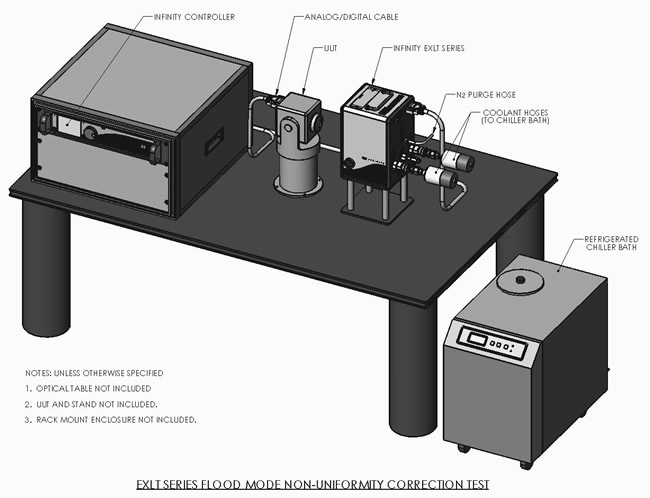 INFINITY CONTROLLER

ANALOG/DIGITAL CABLE

UUT

INFINITY EXLT SERIES

$N_2$ PURGE HOSE

COOLANT HOSES (TO CHILLER BATH)

REFRIGERATED CHILLER BATH

NOTES: UNLESS OTHERWISE SPECIFIED
1. OPTICAL TABLE NOT INCLUDED
2. UUT AND STAND NOT INCLUDED.
3. RACK MOUNT ENCLOSURE NOT INCLUDED.

EXLT SERIES FLOOD MODE NON-UNIFORMITY CORRECTION TEST