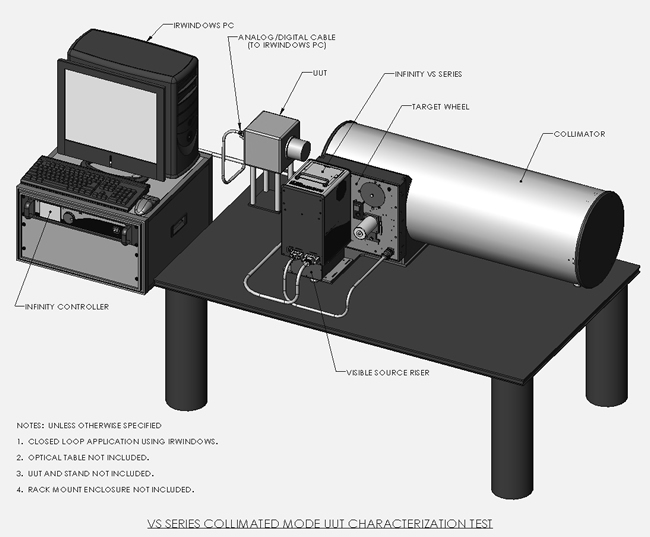 IRWINDOWS PC

ANALOG/DIGITAL CABLE
(TO IRWINDOWS PC)

UUT

INFINITY VS SERIES

TARGET WHEEL

COLLIMATOR

INFINITY CONTROLLER

VISIBLE SOURCE RISER

NOTES: UNLESS OTHERWISE SPECIFIED

1. CLOSED LOOP APPLICATION USING IRWINDOWS.

2. OPTICAL TABLE NOT INCLUDED.

3. UUT AND STAND NOT INCLUDED.

4. RACK MOUNT ENCLOSURE NOT INCLUDED.

VS SERIES COLLIMATED MODE UUT CHARACTERIZATION TEST