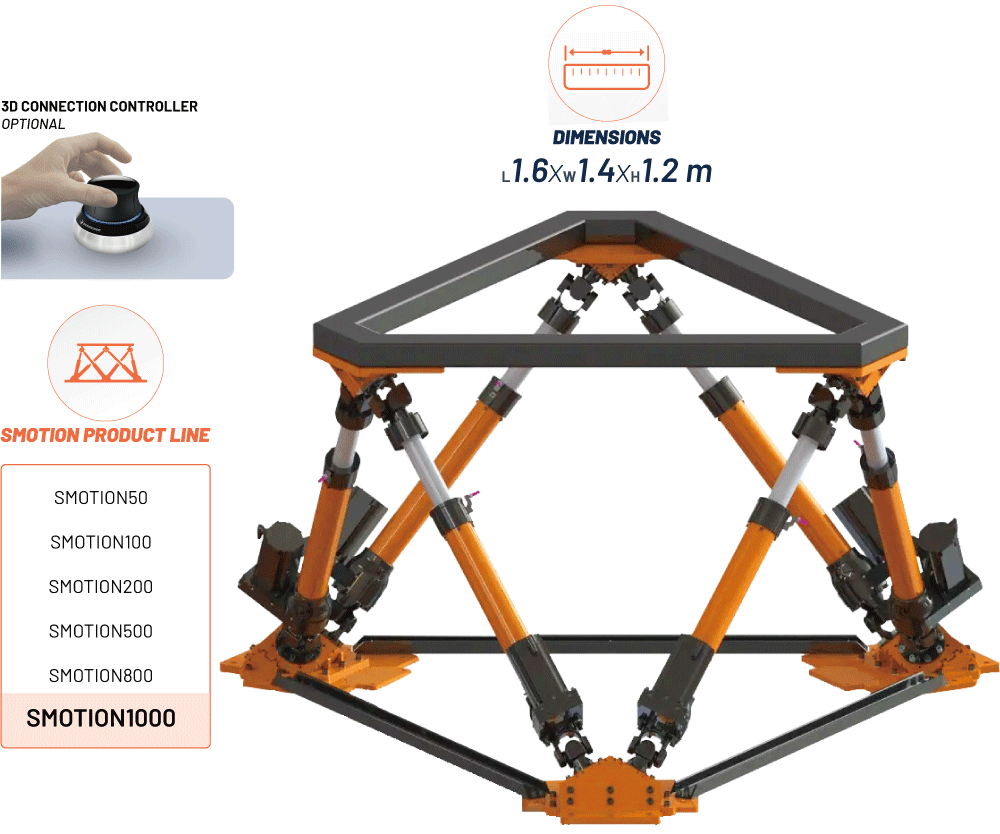 3D CONNECTION CONTROLLER
OPTIONAL

DIMENSIONS
L1.6XW1.4XH1.2 m

SMOTION PRODUCT LINE

SMOTION50
SMOTION100
SMOTION200
SMOTION500
SMOTION800
SMOTION1000