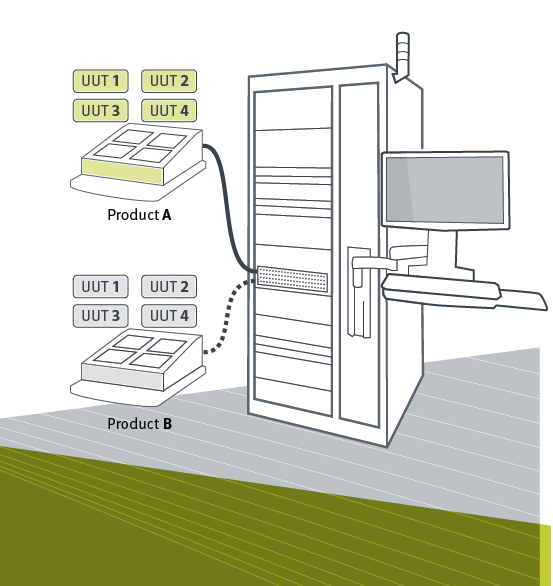 UUT 1 UUT 2
UUT 3 UUT 4

Product A

UUT 1 UUT 2
UUT 3 UUT 4

Product B